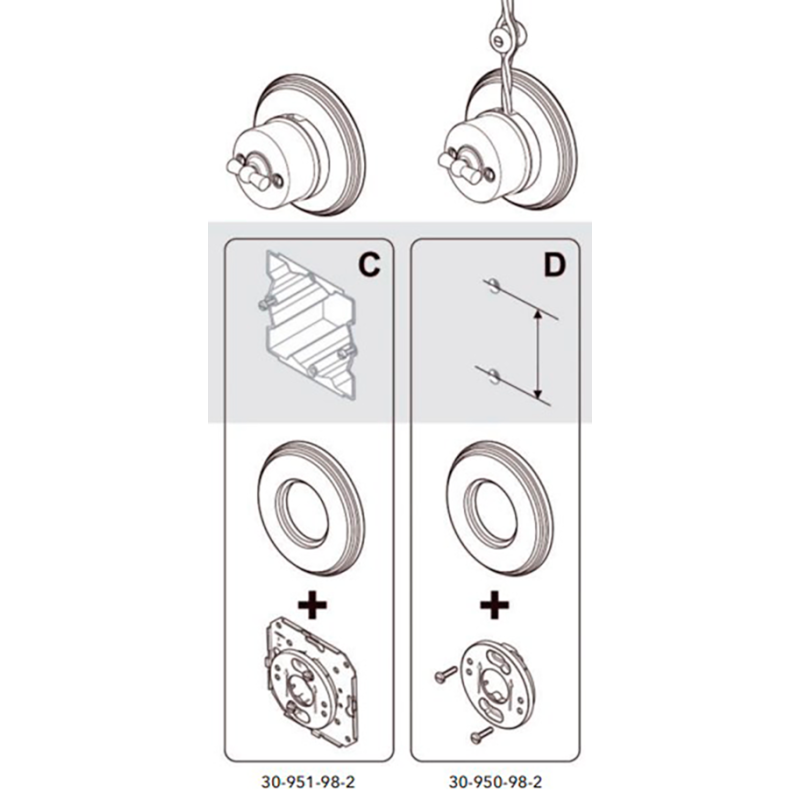 C

+

30-951-98-2

D

+

30-950-98-2